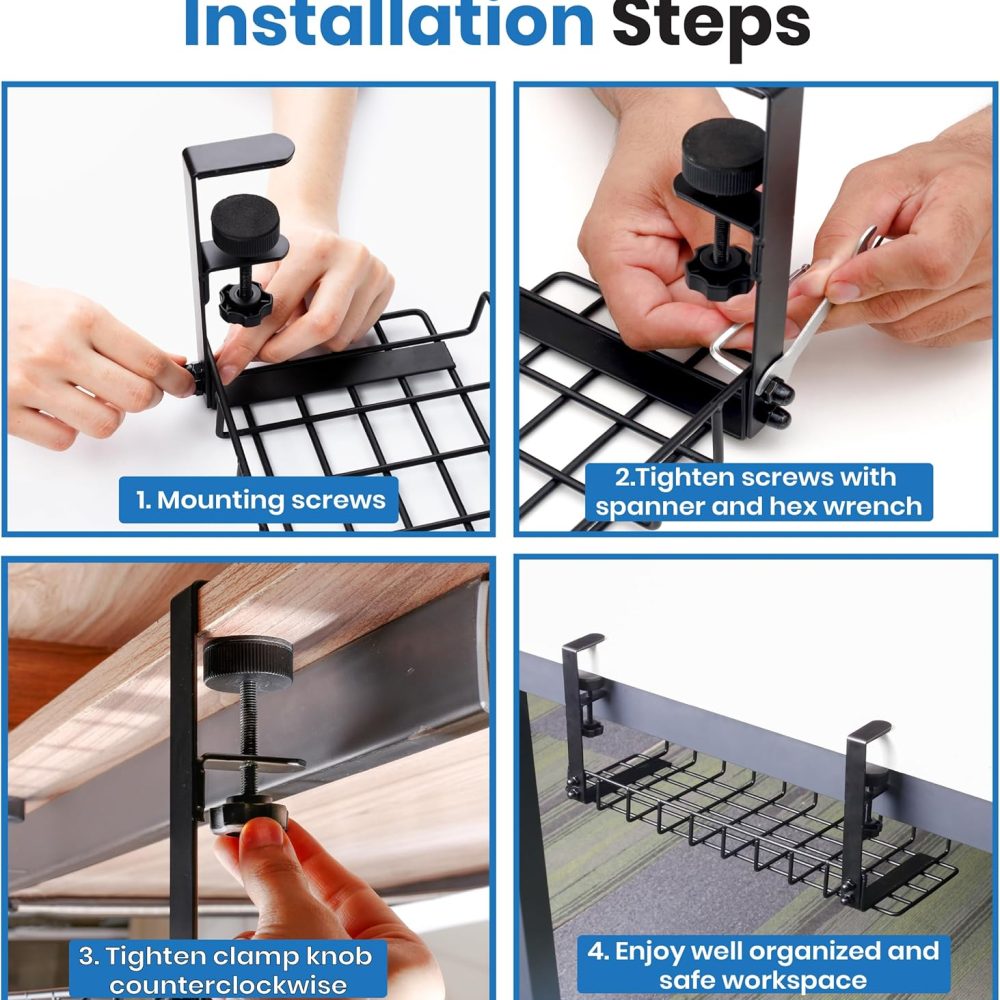 Installation Steps

1. Mounting screws

2.Tighten screws with spanner and hex wrench

3. Tighten clamp knob counterclockwise

4. Enjoy well organized and safe workspace